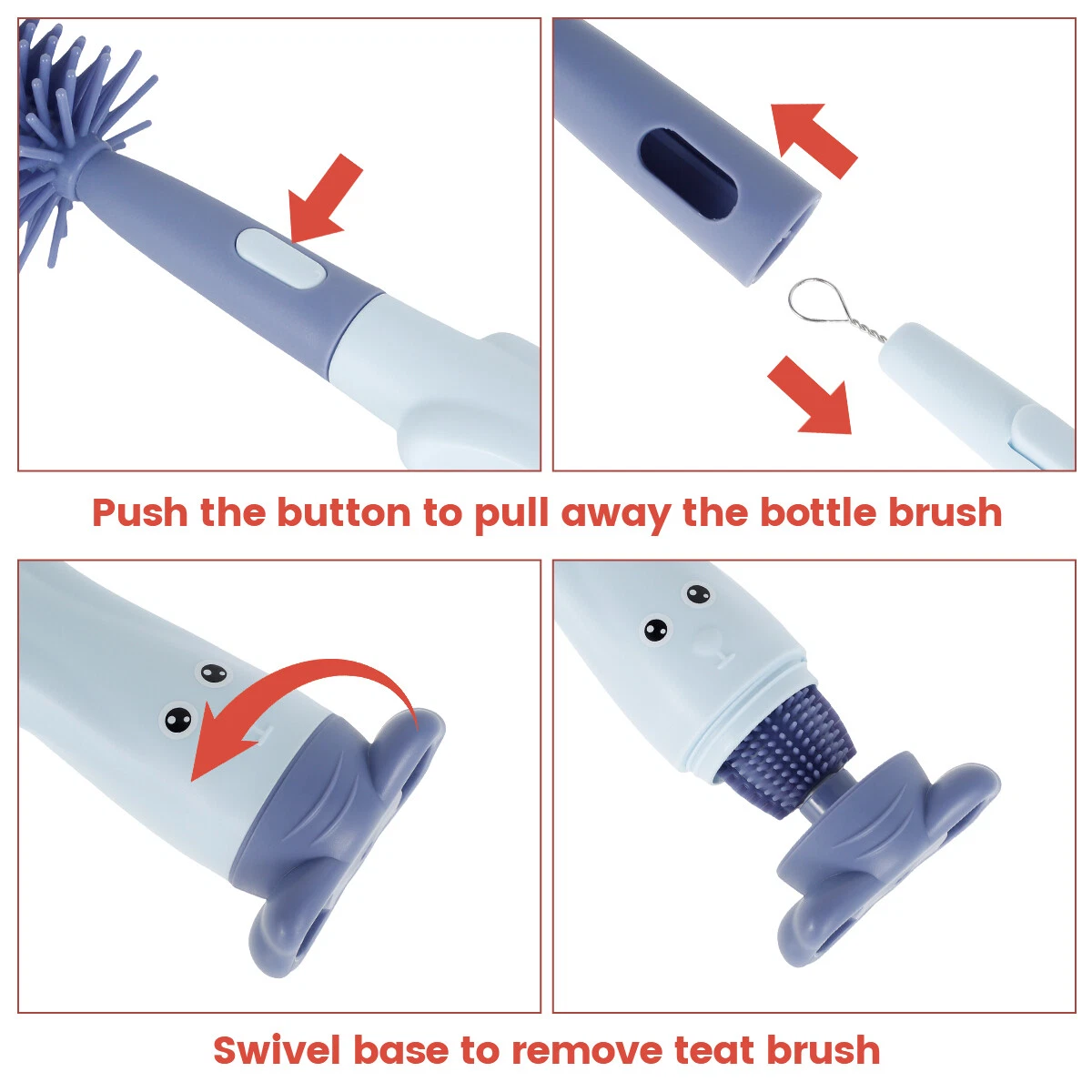 Push the button to pull away the bottle brush

Swivel base to remove teat brush