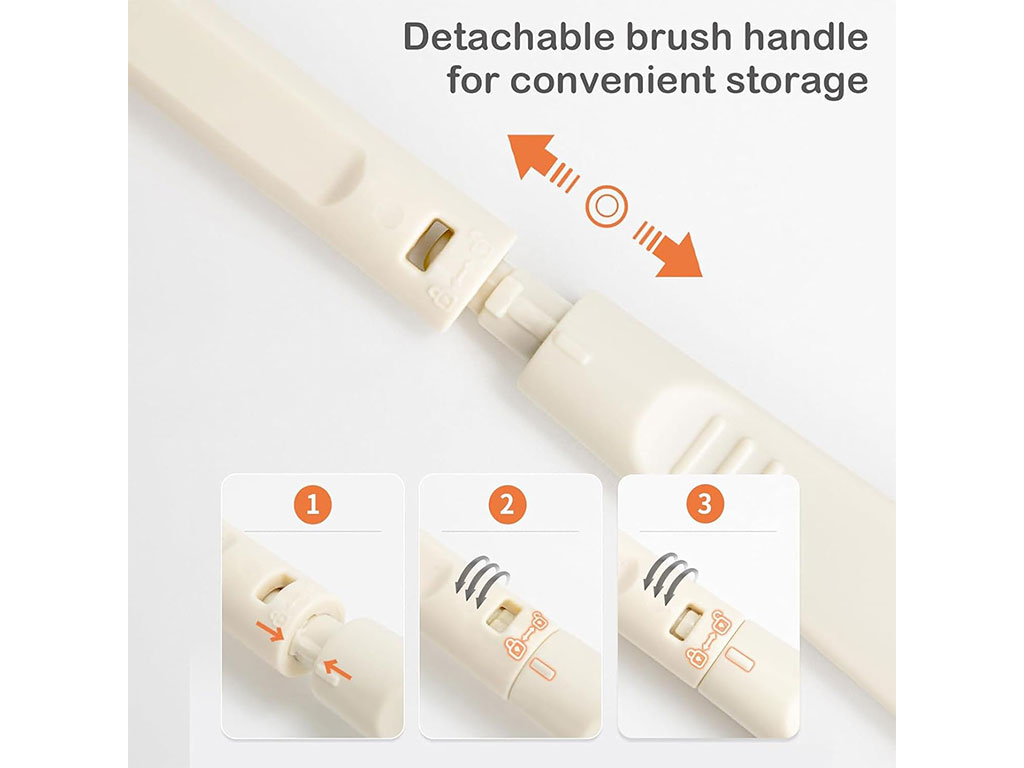 Detachable brush handle for convenient storage

1

2

3