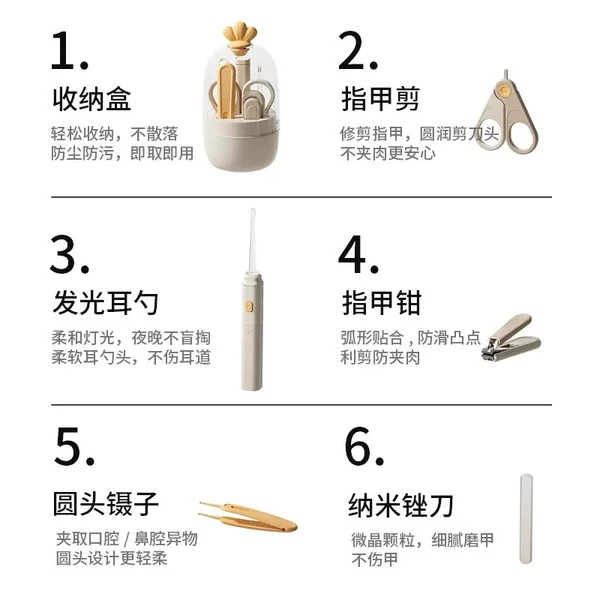 1.
收纳盒
轻松收纳，不散落
防尘防污，即取即用

2.
指甲剪
修剪指甲，圆润剪刀头
不夹肉更安心

3.
发光耳勺
柔和灯光，夜晚不盲掏
柔软耳勺头，不伤耳道

4.
指甲钳
弧形贴合，防滑凸点
利剪防夹肉

5.
圆头镊子
夹取口腔 / 鼻腔异物
圆头设计更轻柔

6.
纳米锉刀
微晶颗粒，细腻磨甲
不伤甲